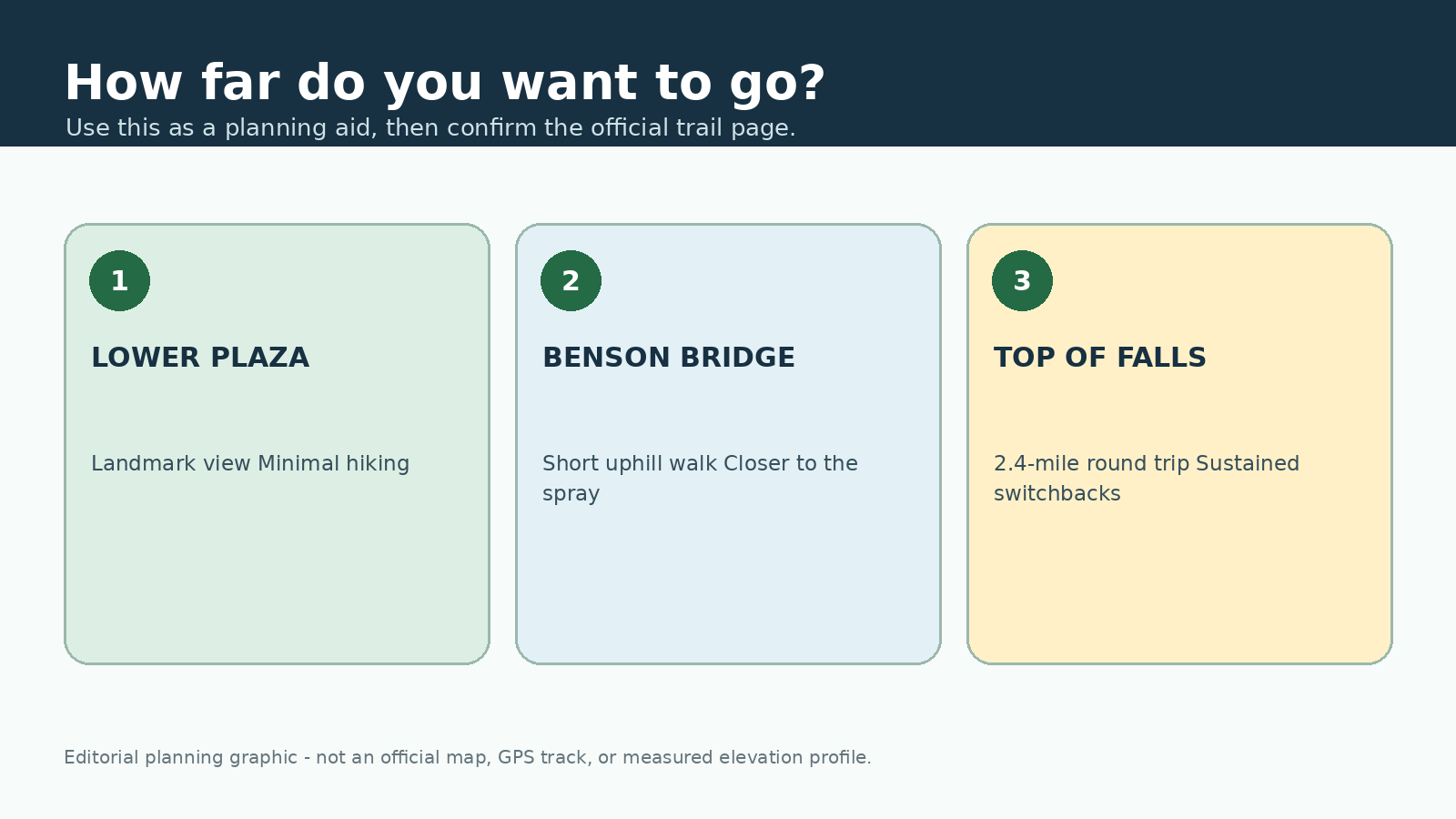 How far do you want to go?

Use this as a planning aid, then confirm the official trail page.

1

LOWER PLAZA

Landmark view Minimal hiking

2

BENSON BRIDGE

Short uphill walk Closer to the spray

3

TOP OF FALLS

2.4-mile round trip Sustained switchbacks

Editorial planning graphic - not an official map, GPS track, or measured elevation profile.